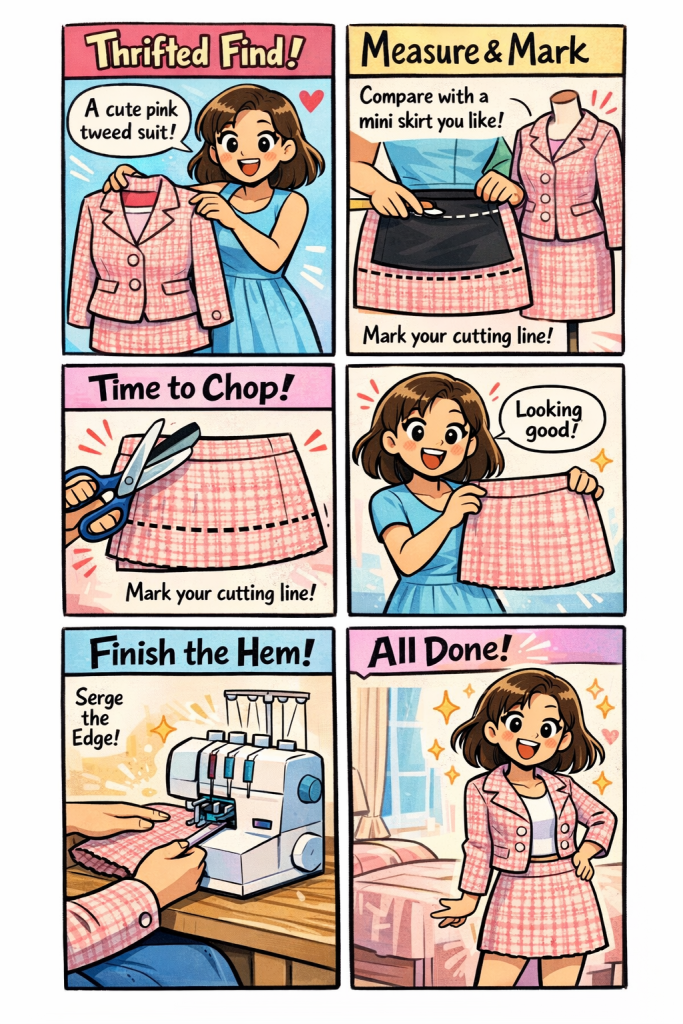 Thrifted Find!

A cute pink tweed suit!

Measure & Mark

Compare with a mini skirt you like!

Mark your cutting line!

Time to Chop!

Mark your cutting line!

Looking good!

Finish the Hem!

Serge the Edge!

All Done!